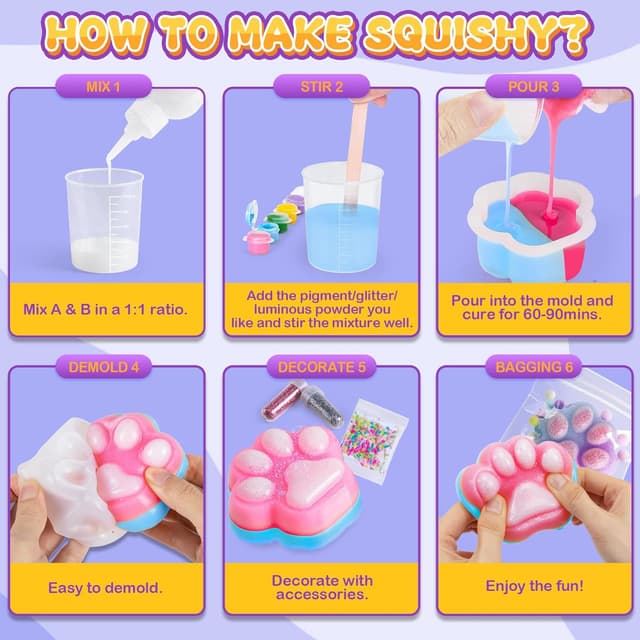 HOW TO MAKE SQUISHY?

MIX 1

Mix A & B in a 1:1 ratio.

STIR 2

Add the pigment/glitter/ luminous powder you like and stir the mixture well.

POUR 3

Pour into the mold and cure for 60-90mins.

DEMOLD 4

Easy to demold.

DECORATE 5

Decorate with accessories.

BAGGING 6

Enjoy the fun!