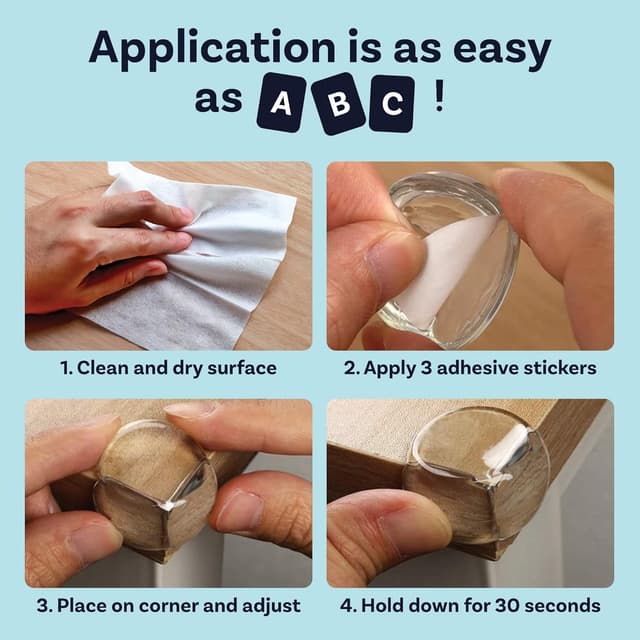 Application is as easy as A B C !

1. Clean and dry surface

2. Apply 3 adhesive stickers

3. Place on corner and adjust

4. Hold down for 30 seconds