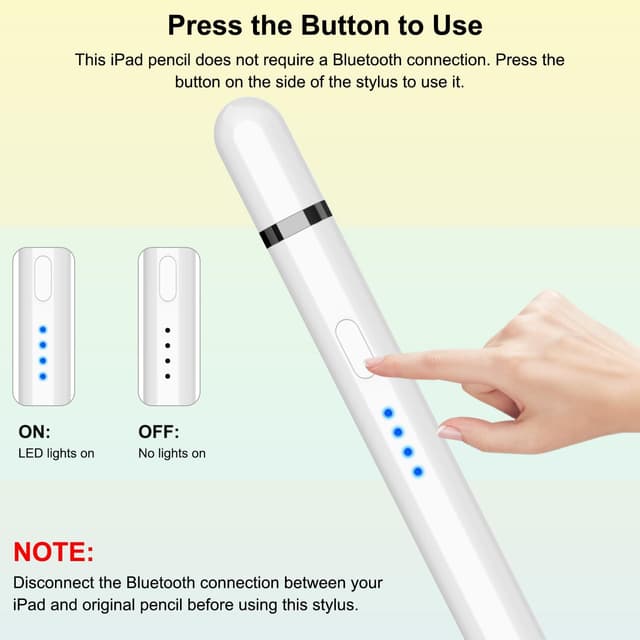 Press the Button to Use

This iPad pencil does not require a Bluetooth connection. Press the button on the side of the stylus to use it.

ON:
LED lights on

OFF:
No lights on

NOTE:
Disconnect the Bluetooth connection between your iPad and original pencil before using this stylus.