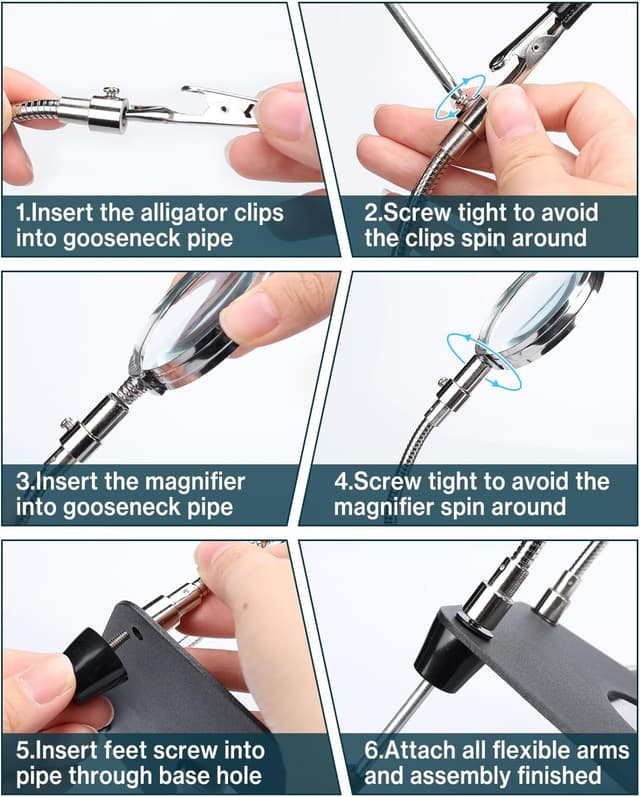 1.Insert the alligator clips into gooseneck pipe

2.Screw tight to avoid the clips spin around

3.Insert the magnifier into gooseneck pipe

4.Screw tight to avoid the magnifier spin around

5.Insert feet screw into pipe through base hole

6.Attach all flexible arms and assembly finished