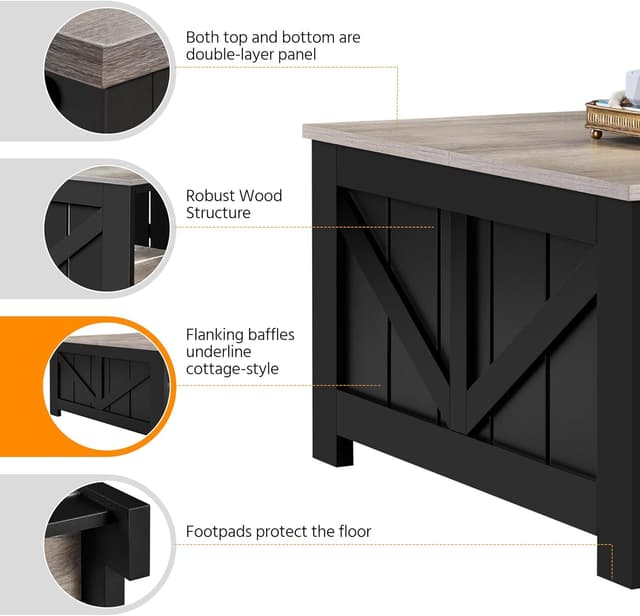 Both top and bottom are double-layer panel

Robust Wood Structure

Flanking baffles underline cottage-style

Footpads protect the floor