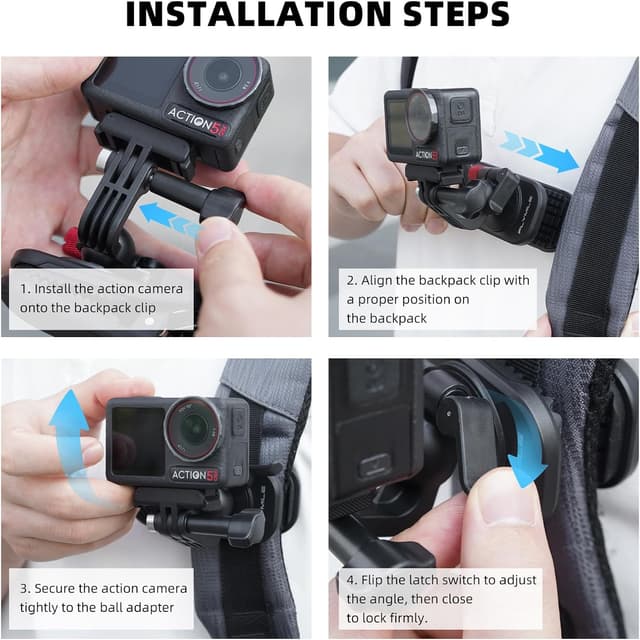 INSTALLATION STEPS

ACTION 5 PRO

1. Install the action camera onto the backpack clip

ACTION 5

2. Align the backpack clip with a proper position on the backpack

ACTION 5 PRO

3. Secure the action camera tightly to the ball adapter

4. Flip the latch switch to adjust the angle, then close to lock firmly.