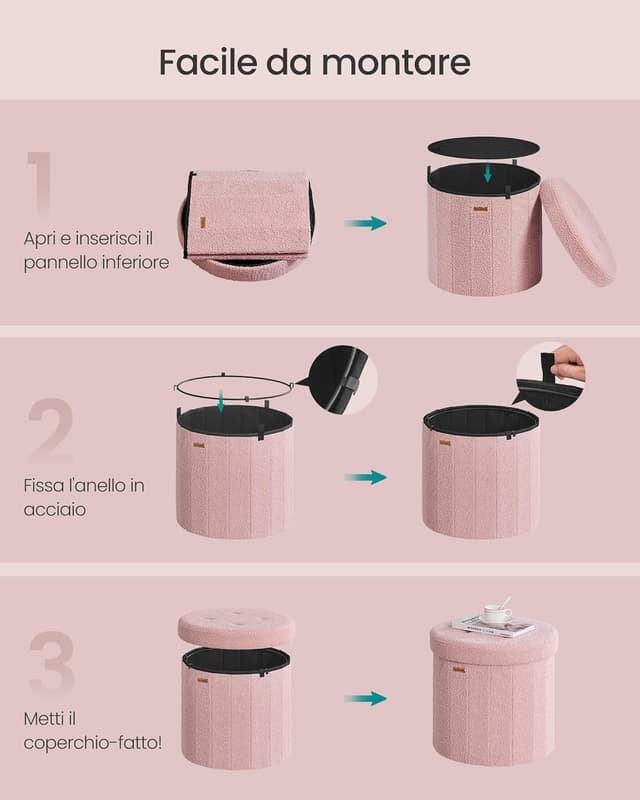 Facile da montare

1

Apri e inserisci il pannello inferiore

2

Fissa l'anello in acciaio

3

Metti il coperchio-fatto!