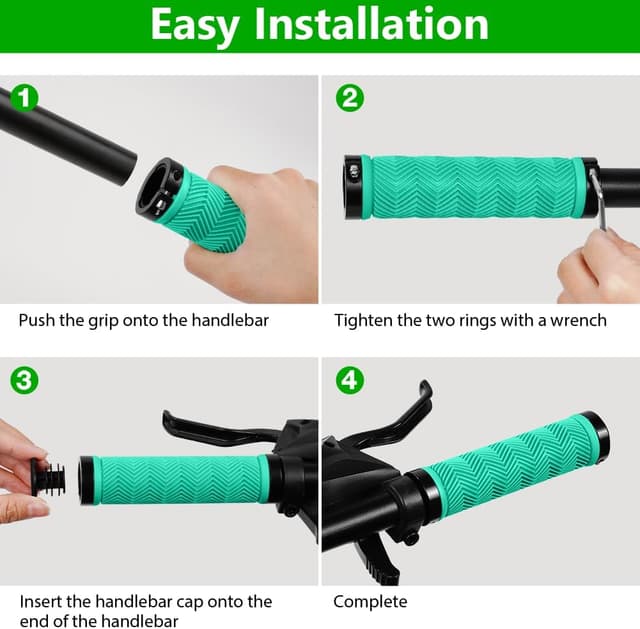 Easy Installation

1

Push the grip onto the handlebar

2

Tighten the two rings with a wrench

3

Insert the handlebar cap onto the end of the handlebar

4

Complete