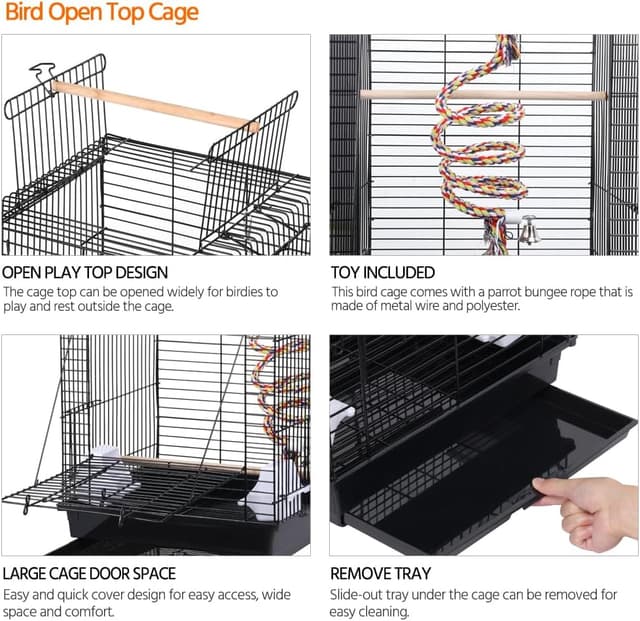 Bird Open Top Cage

OPEN PLAY TOP DESIGN
The cage top can be opened widely for birdies to play and rest outside the cage.

TOY INCLUDED
This bird cage comes with a parrot bungee rope that is made of metal wire and polyester.

LARGE CAGE DOOR SPACE
Easy and quick cover design for easy access, wide space and comfort.

REMOVE TRAY
Slide-out tray under the cage can be removed for easy cleaning.