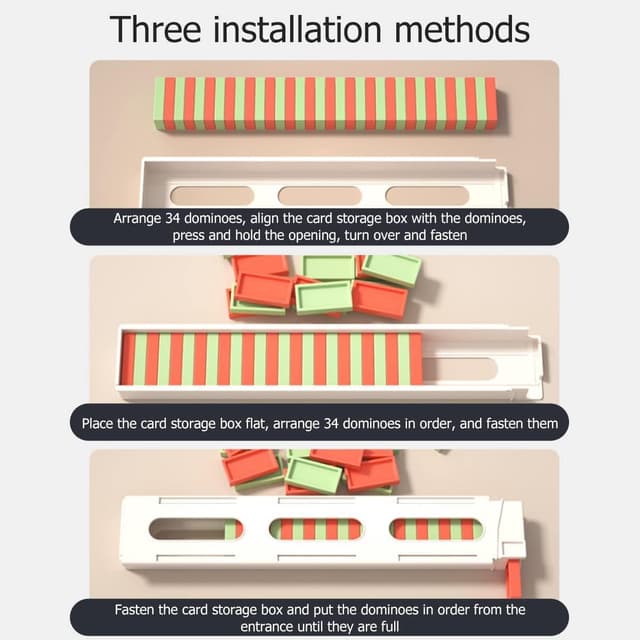 Three installation methods

Arrange 34 dominoes, align the card storage box with the dominoes, press and hold the opening, turn over and fasten

Place the card storage box flat, arrange 34 dominoes in order, and fasten them

Fasten the card storage box and put the dominoes in order from the entrance until they are full