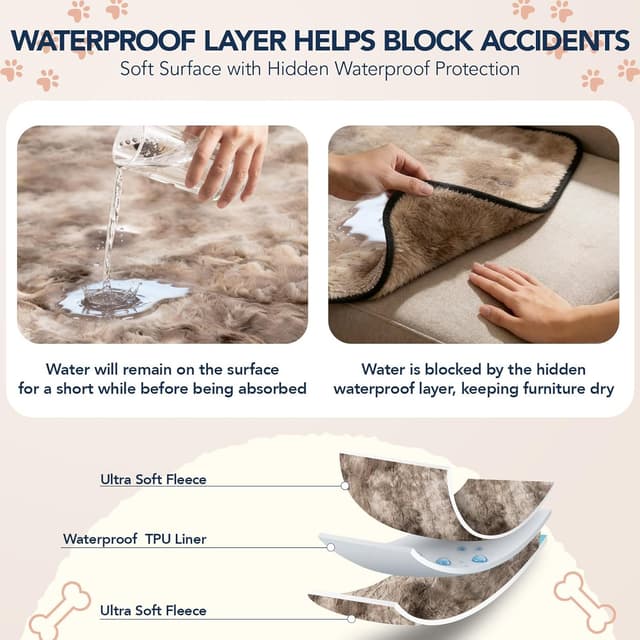 WATERPROOF LAYER HELPS BLOCK ACCIDENTS
Soft Surface with Hidden Waterproof Protection

Water will remain on the surface for a short while before being absorbed

Water is blocked by the hidden waterproof layer, keeping furniture dry

Ultra Soft Fleece

Waterproof TPU Liner

Ultra Soft Fleece