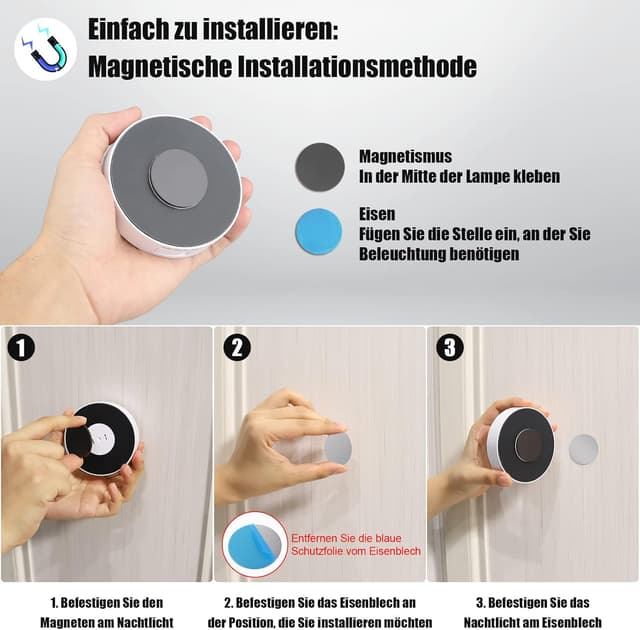 Einfach zu installieren:
Magnetische Installationsmethode

Magnetismus
In der Mitte der Lampe kleben

Eisen
Fügen Sie die Stelle ein, an der Sie Beleuchtung benötigen

1

2

3

Entfernen Sie die blaue Schutzfolie vom Eisenblech

1. Befestigen Sie den Magneten am Nachtlicht

2. Befestigen Sie das Eisenblech an der Position, die Sie installieren möchten

3. Befestigen Sie das Nachtlicht am Eisenblech