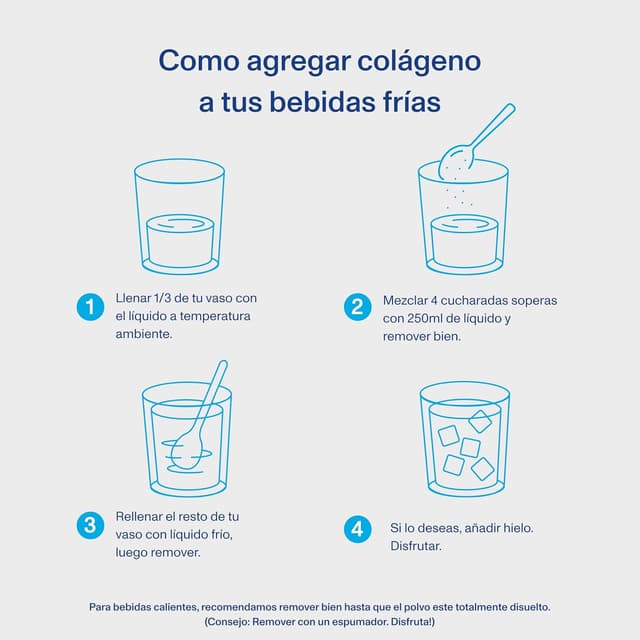 Como agregar colágeno a tus bebidas frías

1 Llenar 1/3 de tu vaso con el líquido a temperatura ambiente.

2 Mezclar 4 cucharadas soperas con 250ml de líquido y remover bien.

3 Rellenar el resto de tu vaso con líquido frío, luego remover.

4 Si lo deseas, añadir hielo. Disfrutar.

Para bebidas calientes, recomendamos remover bien hasta que el polvo este totalmente disuelto. (Consejo: Remover con un espumador. Disfruta!)