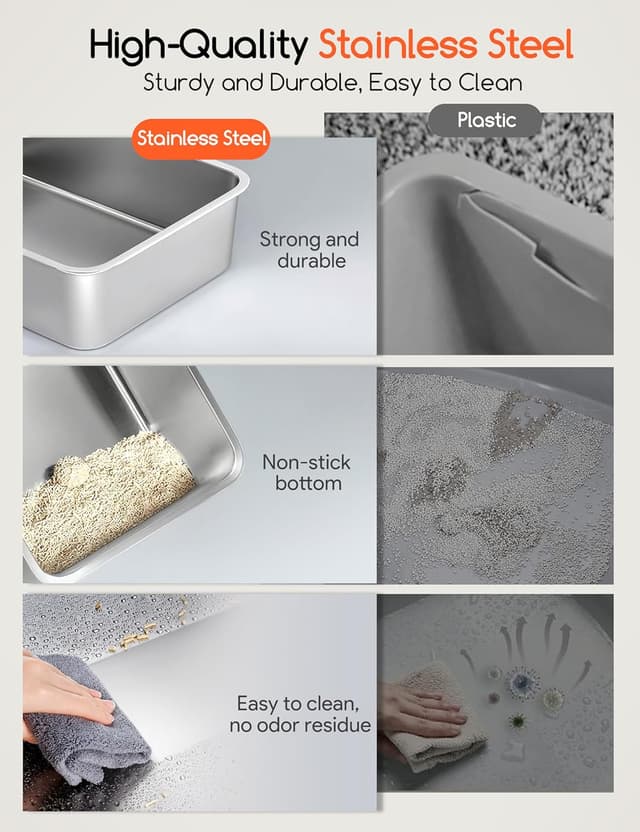 High-Quality Stainless Steel
Sturdy and Durable, Easy to Clean

Stainless Steel

Plastic

Strong and durable

Non-stick bottom

Easy to clean, no odor residue