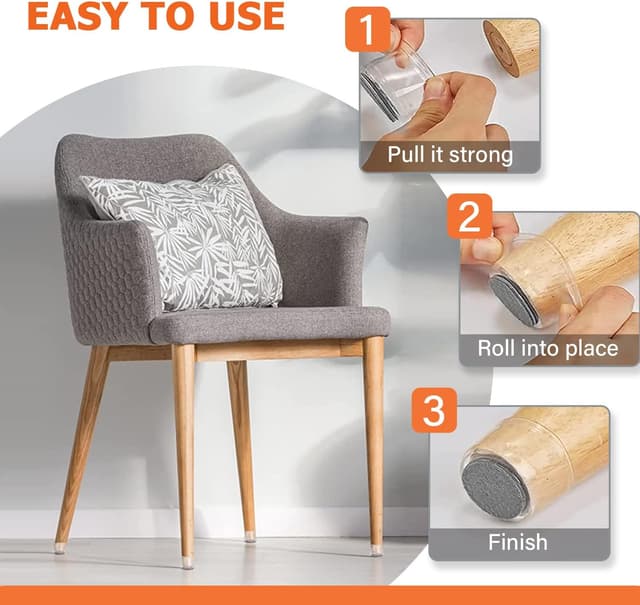 EASY TO USE

1
Pull it strong

2
Roll into place

3
Finish