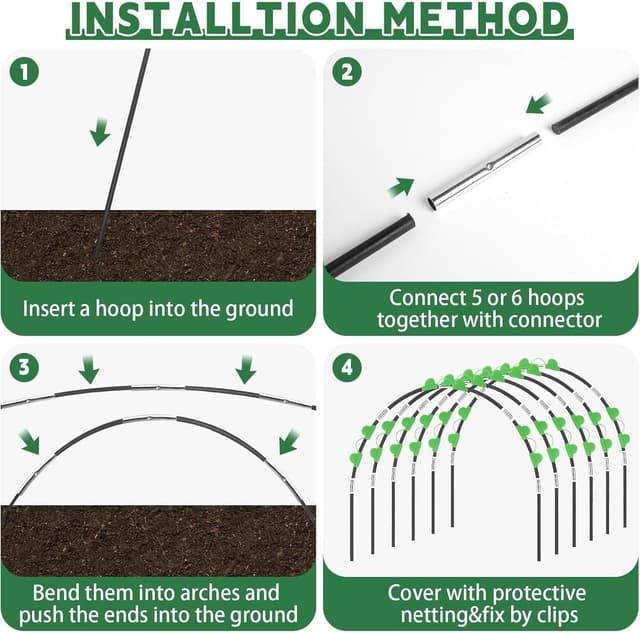 INSTALLTION METHOD

1

Insert a hoop into the ground

2

Connect 5 or 6 hoops together with connector

3

Bend them into arches and push the ends into the ground

4

Cover with protective netting&fix by clips