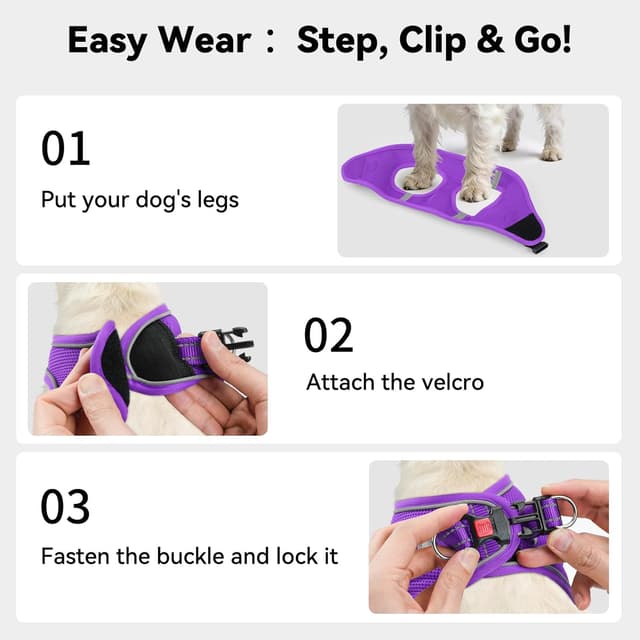 Easy Wear： Step, Clip & Go!

01

Put your dog's legs

02

Attach the velcro

03

Fasten the buckle and lock it