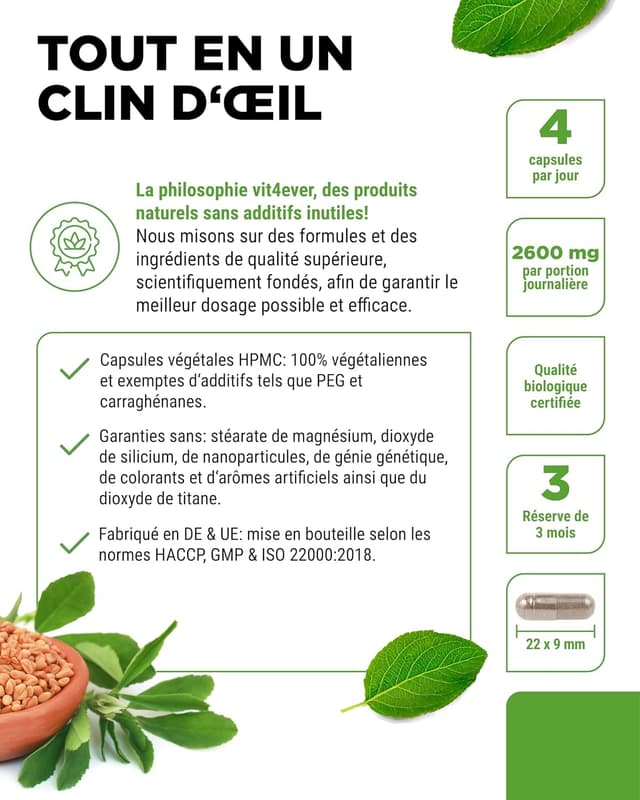 TOUT EN UN CLIN D'ŒIL

La philosophie vit4ever, des produits naturels sans additifs inutiles!
Nous misons sur des formules et des ingrédients de qualité supérieure, scientifiquement fondés, afin de garantir le meilleur dosage possible et efficace.

Capsules végétales HPMC: 100% végétaliennes et exemptes d'additifs tels que PEG et carraghénanes.

Garanties sans: stéarate de magnésium, dioxyde de silicium, de nanoparticules, de génie génétique, de colorants et d'arômes artificiels ainsi que du dioxyde de titane.

Fabriqué en DE & UE: mise en bouteille selon les normes HACCP, GMP & ISO 22000:2018.

4
capsules par jour

2600 mg
par portion journalière

Qualité biologique certifiée

3
Réserve de 3 mois

22 x 9 mm