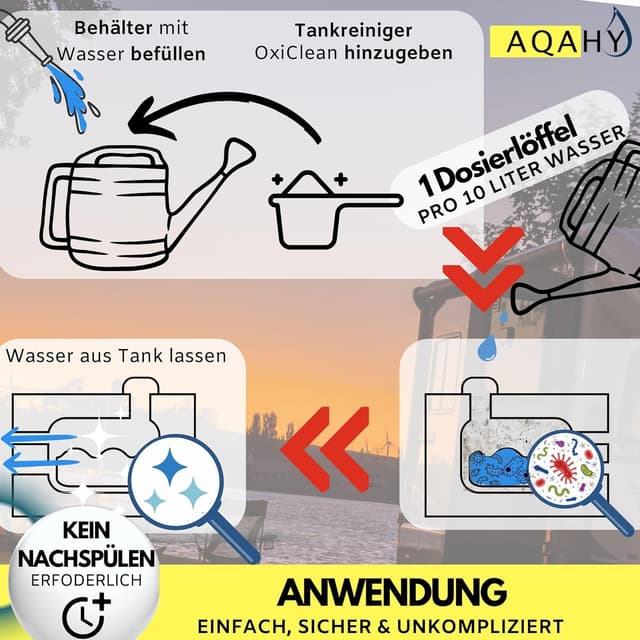 Behälter mit Wasser befüllen

Tankreiniger OxiClean hinzugeben

AQAHY

1 Dosierlöffel
PRO 10 LITER WASSER

Wasser aus Tank lassen

KEIN NACHSPÜLEN ERFODERLICH

ANWENDUNG
EINFACH, SICHER & UNKOMPLIZIERT