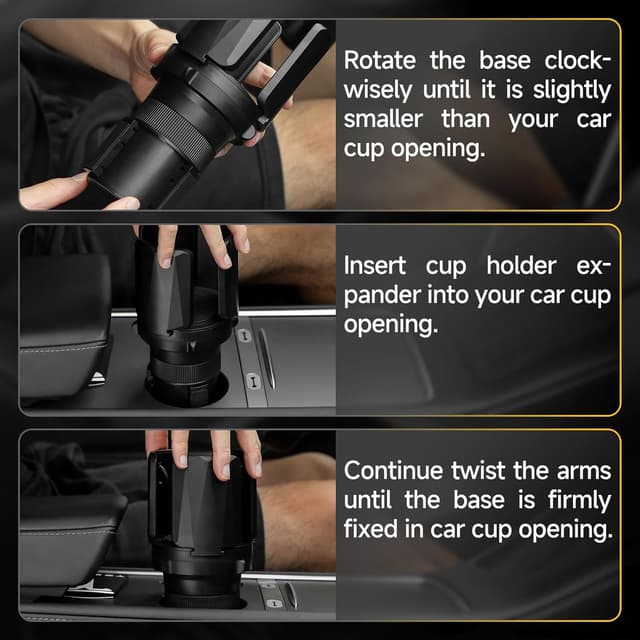 Rotate the base clockwisely until it is slightly smaller than your car cup opening.

Insert cup holder expander into your car cup opening.

Continue twist the arms until the base is firmly fixed in car cup opening.