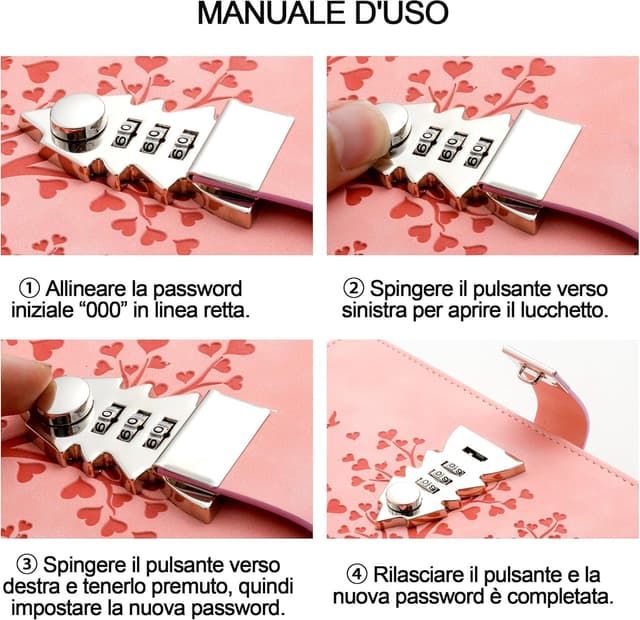 MANUALE D'USO

① Allineare la password iniziale “000” in linea retta.

② Spingere il pulsante verso sinistra per aprire il lucchetto.

③ Spingere il pulsante verso destra e tenerlo premuto, quindi impostare la nuova password.

④ Rilasciare il pulsante e la nuova password è completata.