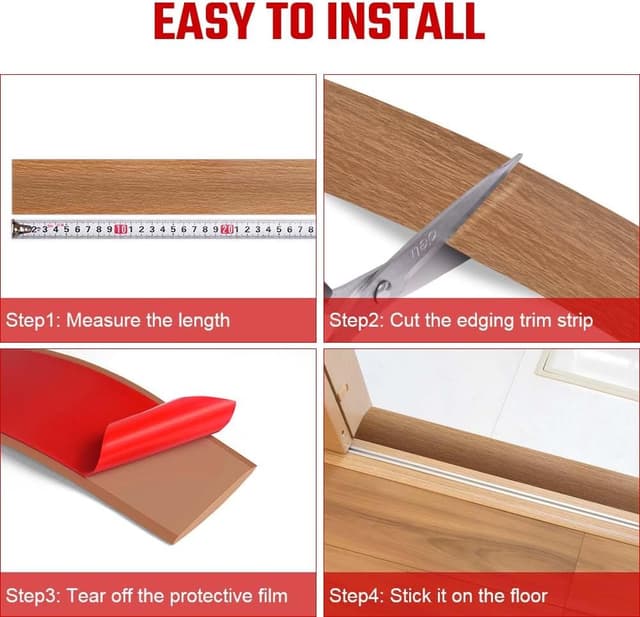 EASY TO INSTALL

2 3 4 5 6 7 8 9 10 1 2 3 4 5 6 7 8 9 20 1 2 3 4 5 6 7 8

Step1: Measure the length

deli

Step2: Cut the edging trim strip

Step3: Tear off the protective film

Step4: Stick it on the floor