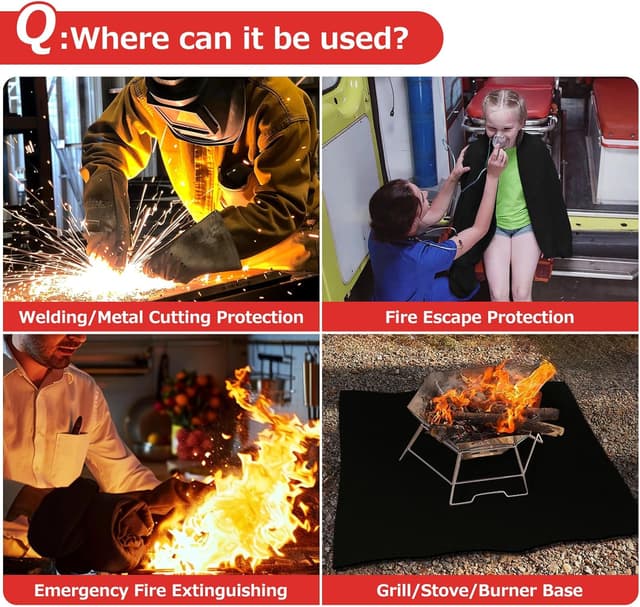 Q:Where can it be used?

Welding/Metal Cutting Protection

Fire Escape Protection

Emergency Fire Extinguishing

Grill/Stove/Burner Base