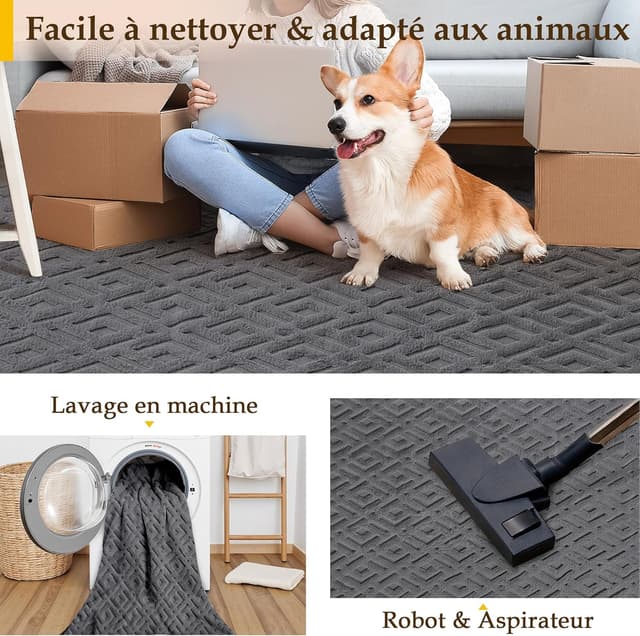 Facile à nettoyer & adapté aux animaux

Lavage en machine

Robot & Aspirateur