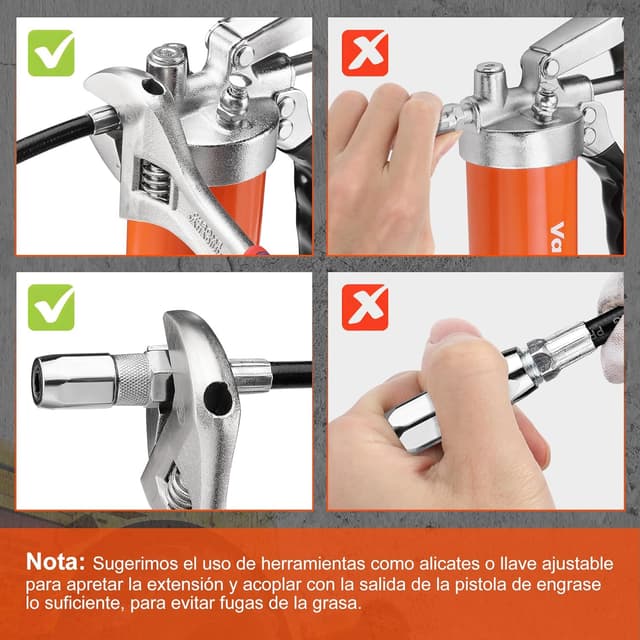 Va

Nota: Sugerimos el uso de herramientas como alicates o llave ajustable para apretar la extensión y acoplar con la salida de la pistola de engrase lo suficiente, para evitar fugas de la grasa.