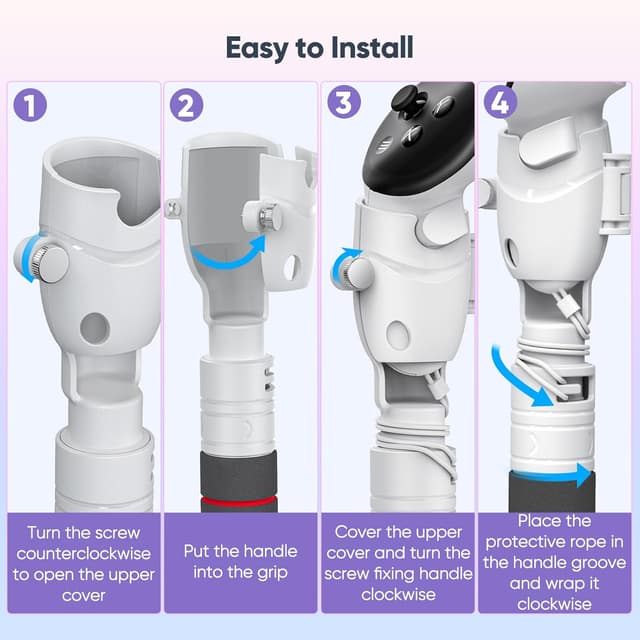 Easy to Install

1

Turn the screw counterclockwise to open the upper cover

2

Put the handle into the grip

3

Cover the upper cover and turn the screw fixing handle clockwise

4

Place the protective rope in the handle groove and wrap it clockwise