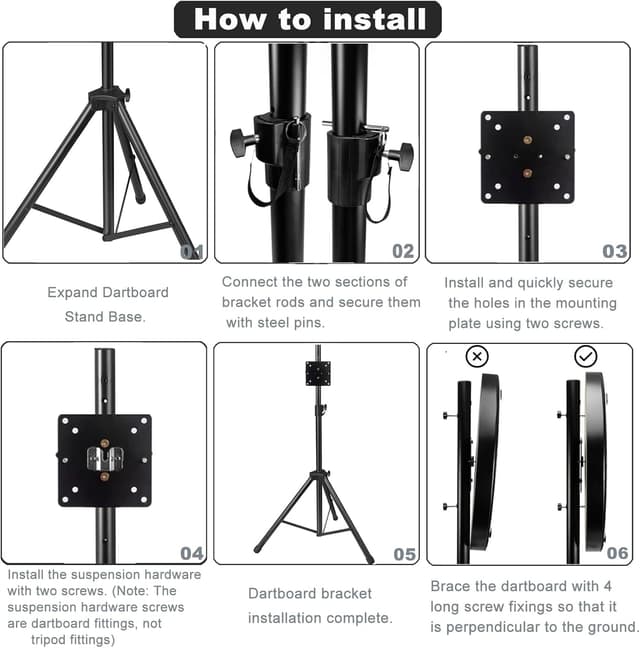 How to install

01

Expand Dartboard Stand Base.

02

Connect the two sections of bracket rods and secure them with steel pins.

03

Install and quickly secure the holes in the mounting plate using two screws.

04

Install the suspension hardware with two screws. (Note: The suspension hardware screws are dartboard fittings, not tripod fittings)

05

Dartboard bracket installation complete.

06

Brace the dartboard with 4 long screw fixings so that it is perpendicular to the ground.