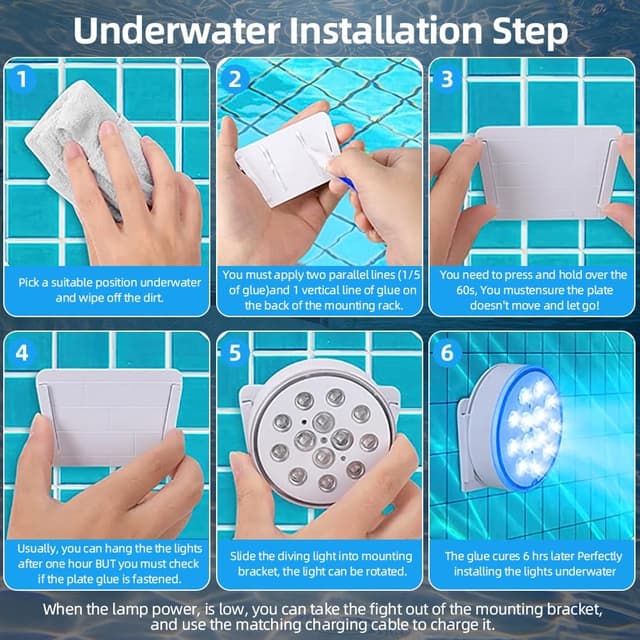 Underwater Installation Step

1

Pick a suitable position underwater and wipe off the dirt.

2

You must apply two parallel lines (1/5 of glue)and 1 vertical line of glue on the back of the mounting rack.

3

You need to press and hold over the 60s, You mustensure the plate doesn't move and let go!

4

Usually, you can hang the the lights after one hour BUT you must check if the plate glue is fastened.

5

Slide the diving light into mounting bracket, the light can be rotated.

6

The glue cures 6 hrs later Perfectly installing the lights underwater

When the lamp power, is low, you can take the fight out of the mounting bracket, and use the matching charging cable to charge it.