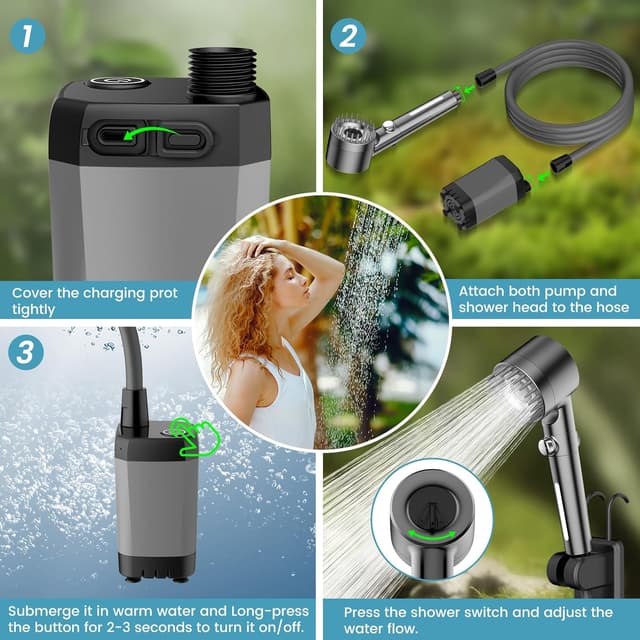 1

Cover the charging prot tightly

2

Attach both pump and shower head to the hose

3

Submerge it in warm water and Long-press the button for 2-3 seconds to turn it on/off.

Press the shower switch and adjust the water flow.