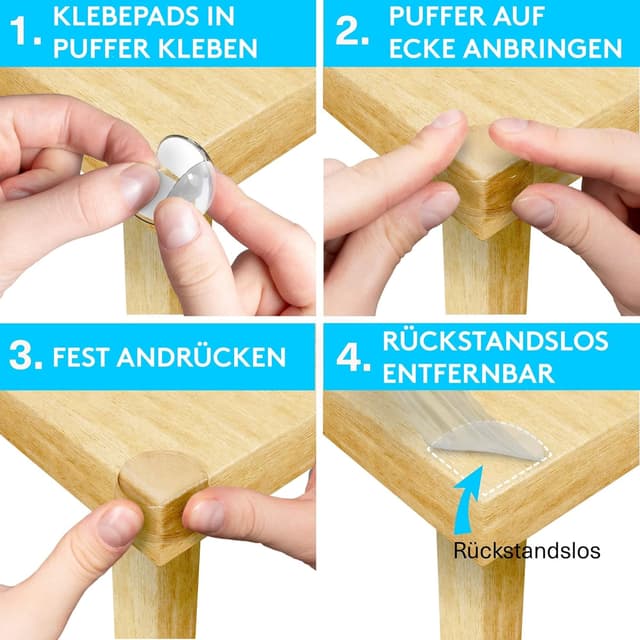 1. KLEBEPADS IN PUFFER KLEBEN

2. PUFFER AUF ECKE ANBRINGEN

3. FEST ANDRÜCKEN

4. RÜCKSTANDSLOS ENTFERNBAR

Rückstandslos