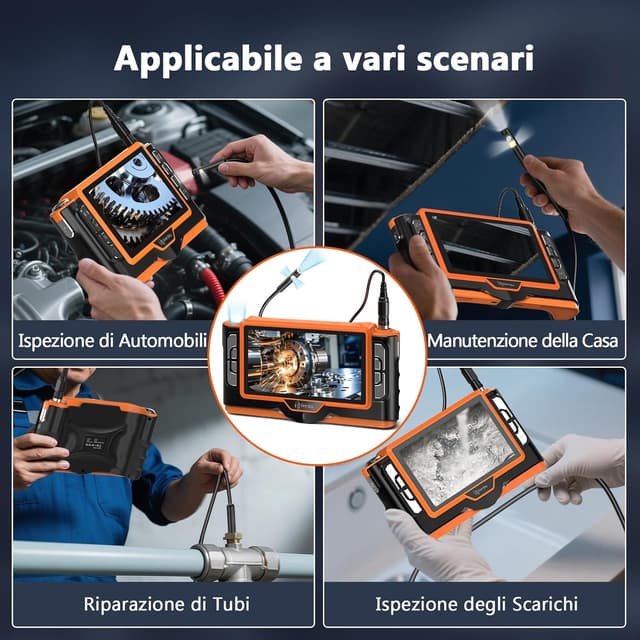 Applicabile a vari scenari

Ispezione di Automobili

Manutenzione della Casa

Riparazione di Tubi

Ispezione degli Scarichi