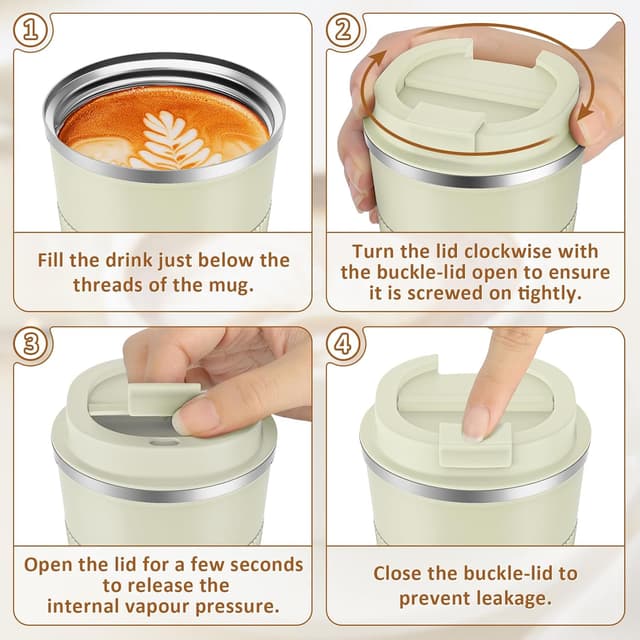 ①

Fill the drink just below the threads of the mug.

②

Turn the lid clockwise with the buckle-lid open to ensure it is screwed on tightly.

③

Open the lid for a few seconds to release the internal vapour pressure.

④

Close the buckle-lid to prevent leakage.