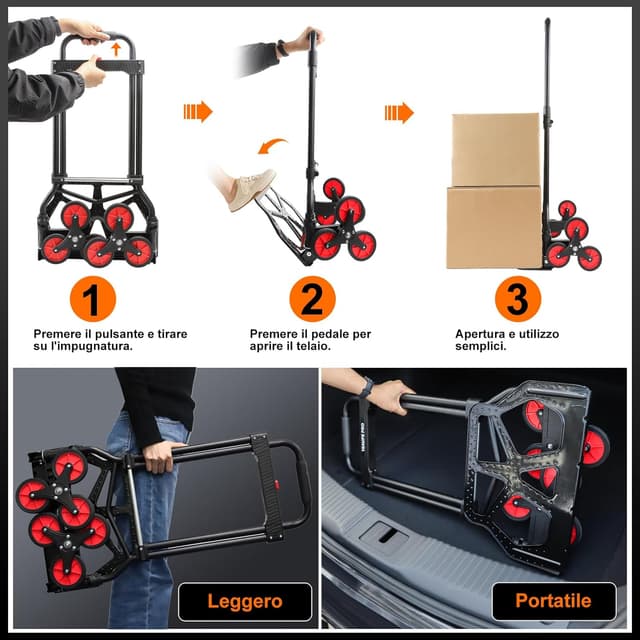 1

Premere il pulsante e tirare su l'impugnatura.

2

Premere il pedale per aprire il telaio.

3

Apertura e utilizzo semplici.

Leggero

Portatile