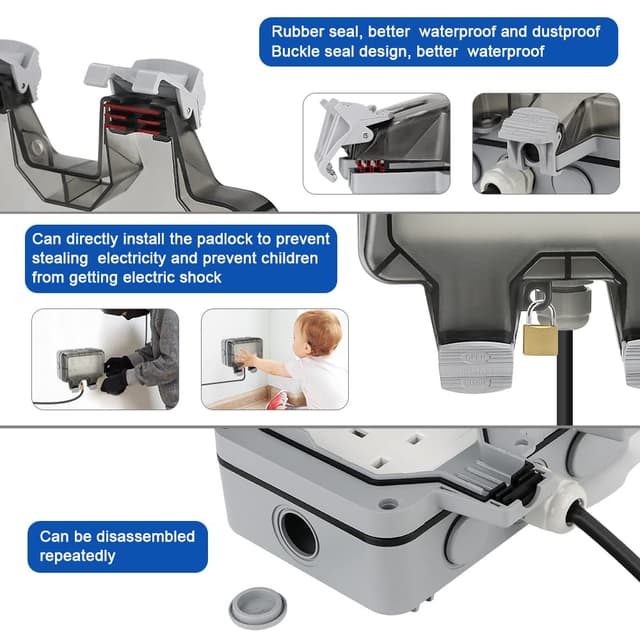 Rubber seal, better waterproof and dustproof
Buckle seal design, better waterproof

Can directly install the padlock to prevent stealing electricity and prevent children from getting electric shock

Can be disassembled repeatedly