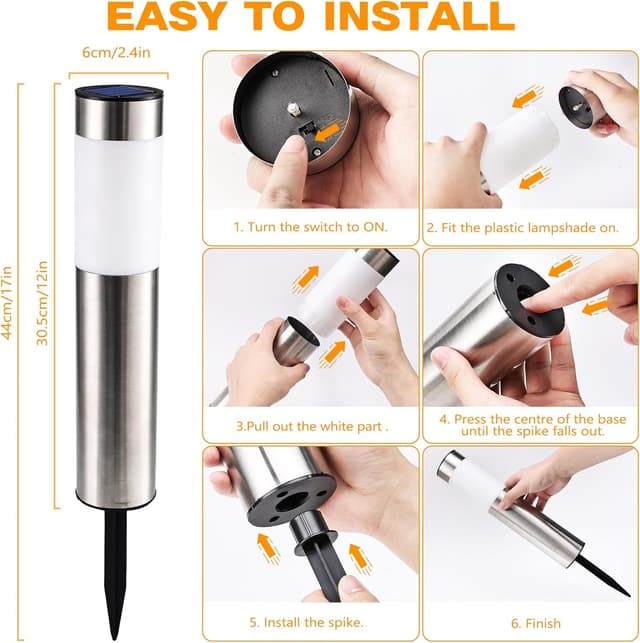 EASY TO INSTALL

6cm/2.4in

44cm/17in

30.5cm/12in

1. Turn the switch to ON.

2. Fit the plastic lampshade on.

3.Pull out the white part .

4. Press the centre of the base until the spike falls out.

5. Install the spike.

6. Finish