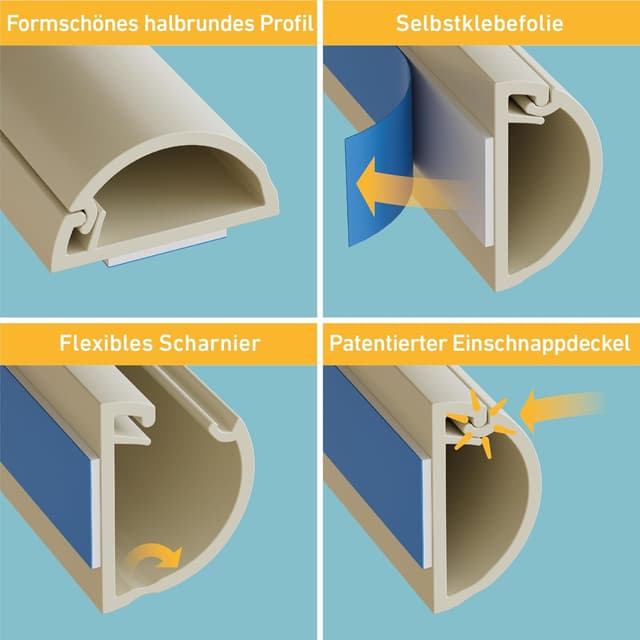 Formschönes halbrundes Profil

Selbstklebefolie

Flexibles Scharnier

Patentierter Einschnappdeckel