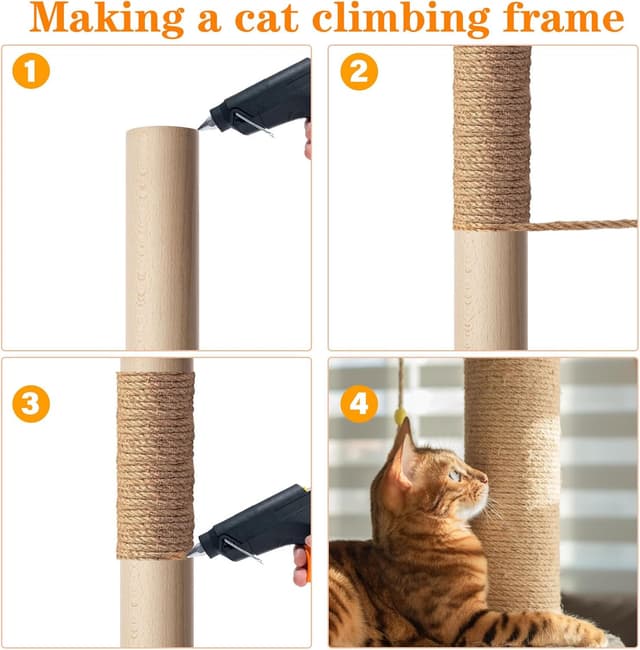 Making a cat climbing frame

1

2

3

4