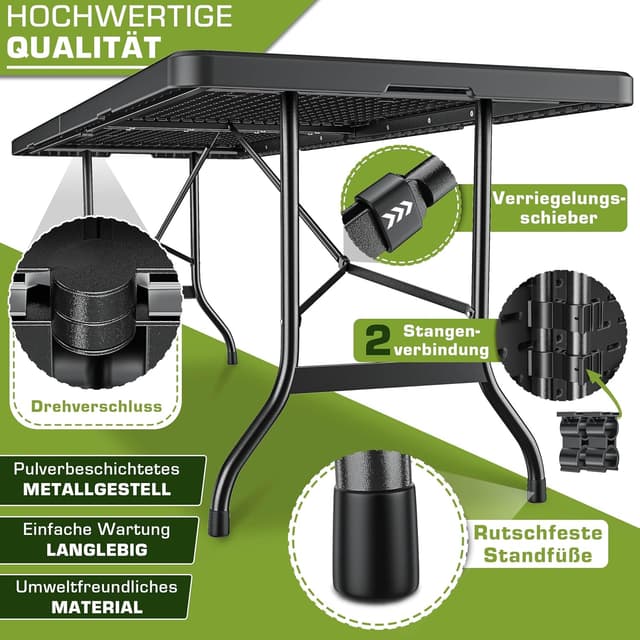 HOCHWERTIGE
QUALITÄT

Verriegelungsschieber

2 Stangenverbindung

Drehverschluss

Pulverbeschichtetes
METALLGESTELL

Einfache Wartung
LANGLEBIG

Umweltfreundliches
MATERIAL

Rutschfeste
Standfüße