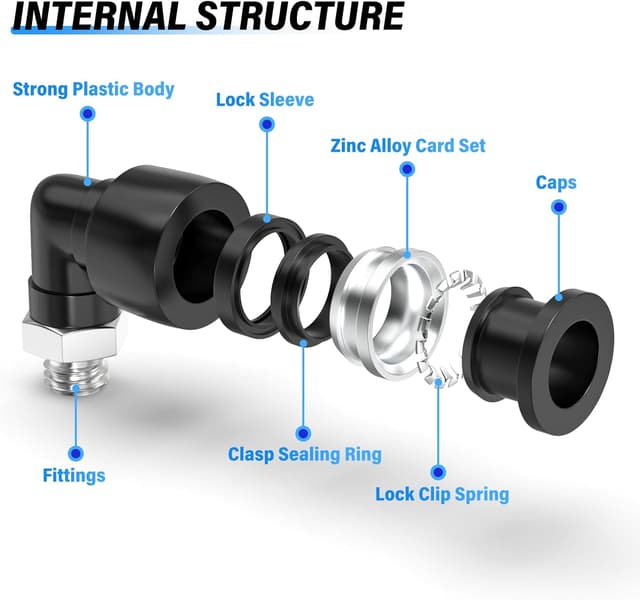 INTERNAL STRUCTURE

Strong Plastic Body

Lock Sleeve

Zinc Alloy Card Set

Caps

Fittings

Clasp Sealing Ring

Lock Clip Spring