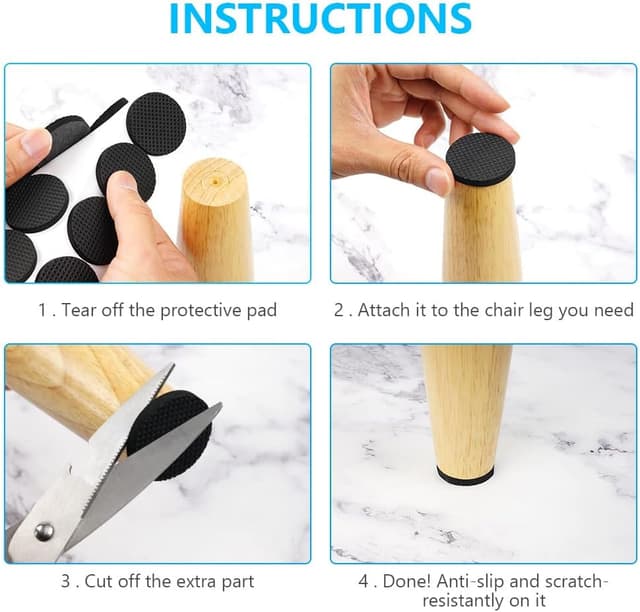 INSTRUCTIONS

1 . Tear off the protective pad

2 . Attach it to the chair leg you need

3 . Cut off the extra part

4 . Done! Anti-slip and scratch-resistantly on it