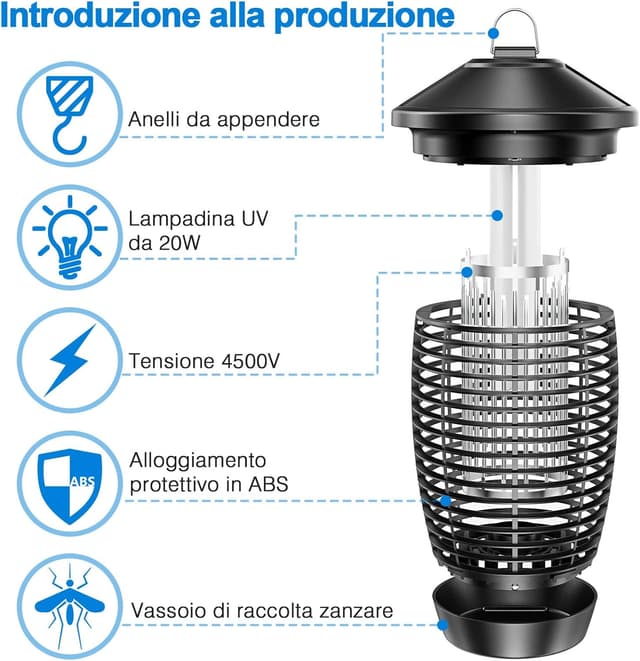 Introduzione alla produzione

Anelli da appendere

Lampadina UV da 20W

Tensione 4500V

ABS

Alloggiamento protettivo in ABS

Vassoio di raccolta zanzare