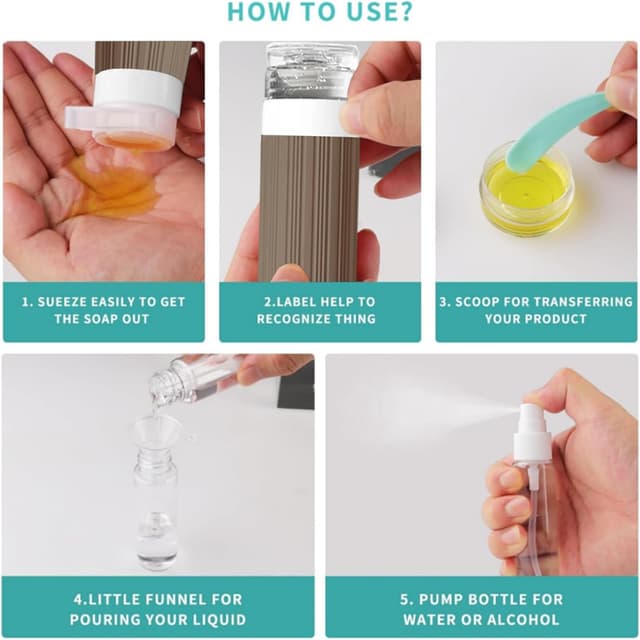 HOW TO USE?

1. SUEEZE EASILY TO GET THE SOAP OUT

2.LABEL HELP TO RECOGNIZE THING

3. SCOOP FOR TRANSFERRING YOUR PRODUCT

4.LITTLE FUNNEL FOR POURING YOUR LIQUID

5. PUMP BOTTLE FOR WATER OR ALCOHOL