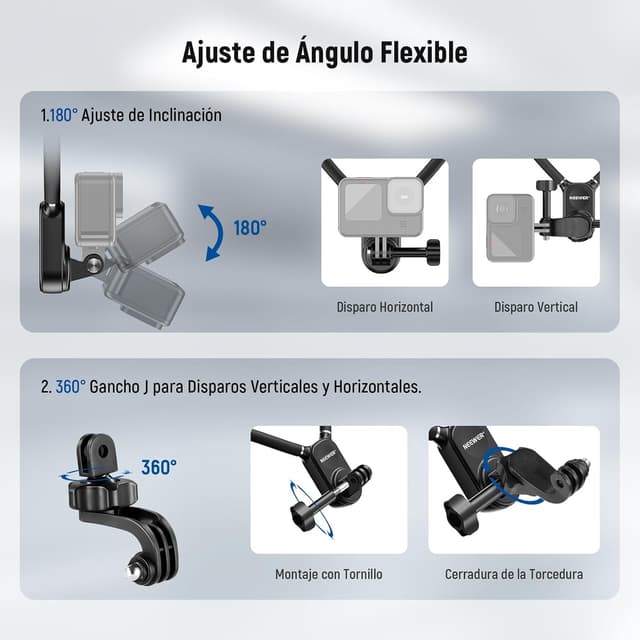 Ajuste de Ángulo Flexible

1.180° Ajuste de Inclinación

180°

NEEWER

Disparo Horizontal

Disparo Vertical

2. 360° Gancho J para Disparos Verticales y Horizontales.

360°

NEEWER

NEEWER

Montaje con Tornillo

Cerradura de la Torcedura