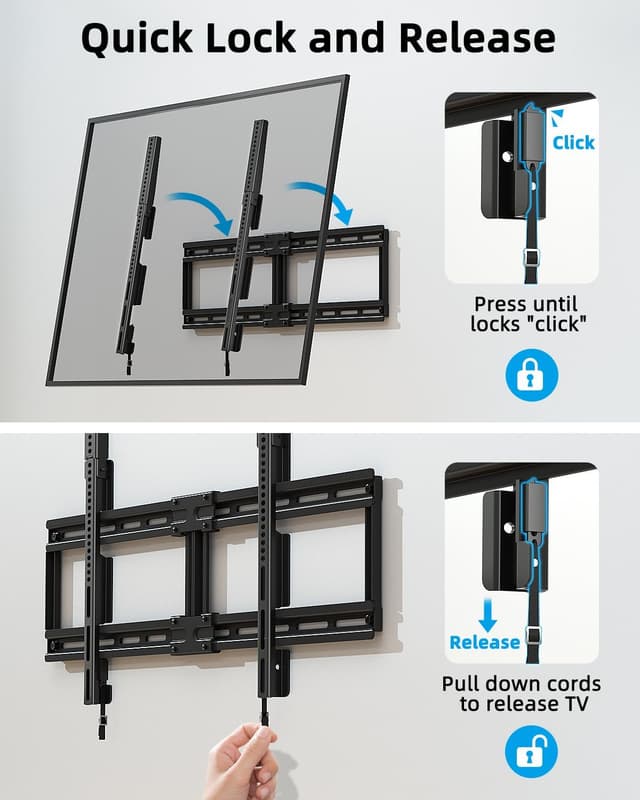 Quick Lock and Release

Click

Press until locks "click"

Release

Pull down cords to release TV