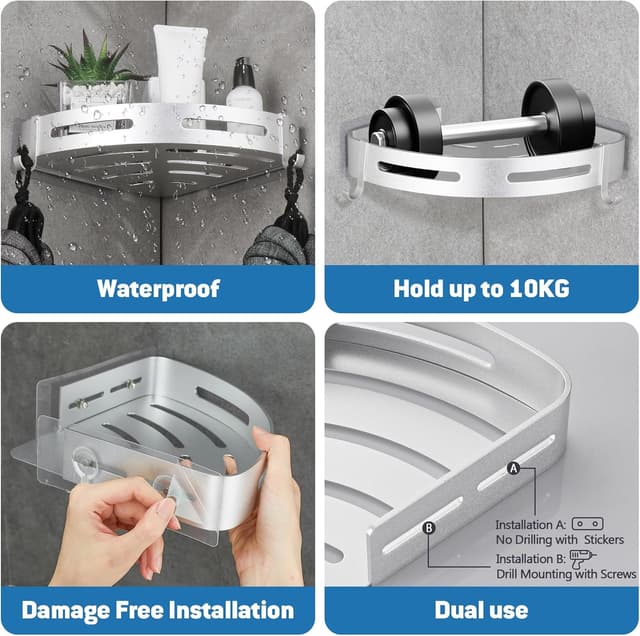 Waterproof

Hold up to 10KG

Damage Free Installation

A

B

Installation A:
No Drilling with Stickers

Installation B:
Drill Mounting with Screws

Dual use