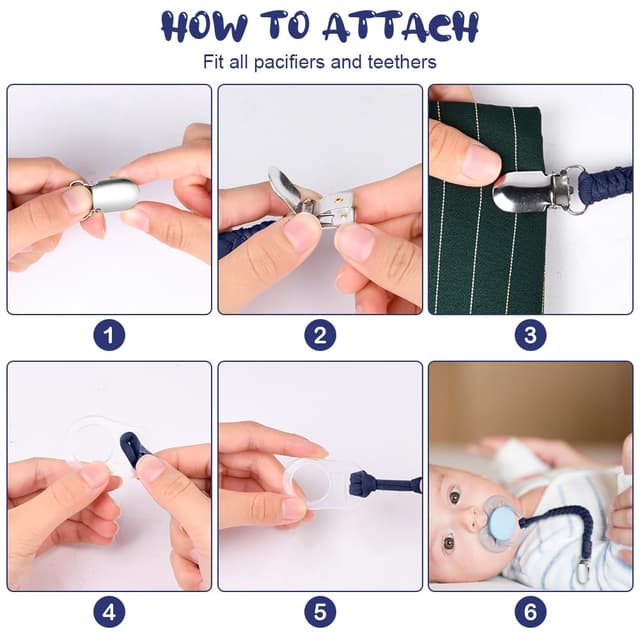 HOW TO ATTACH

Fit all pacifiers and teethers

1

2

3

4

5

6