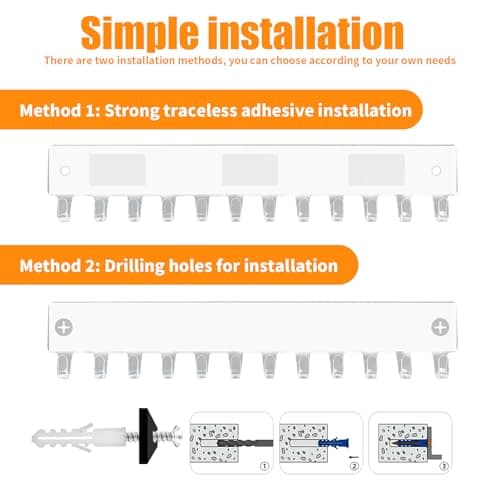 Simple installation

There are two installation methods, you can choose according to your own needs

Method 1: Strong traceless adhesive installation

Method 2: Drilling holes for installation

①

②

③