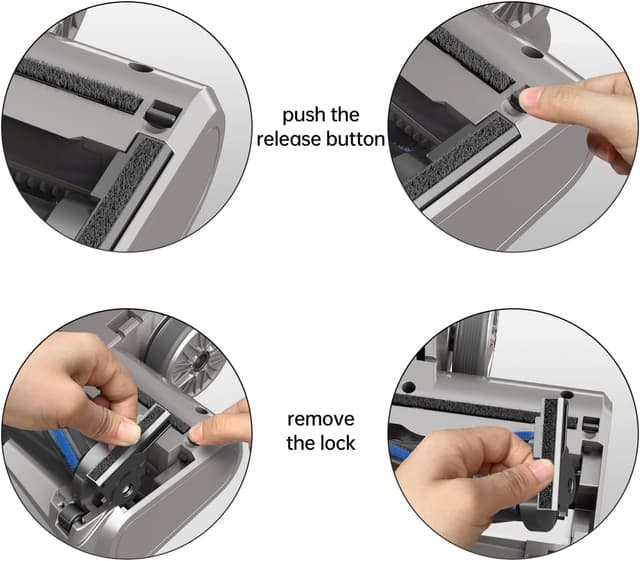 push the release button

remove the lock