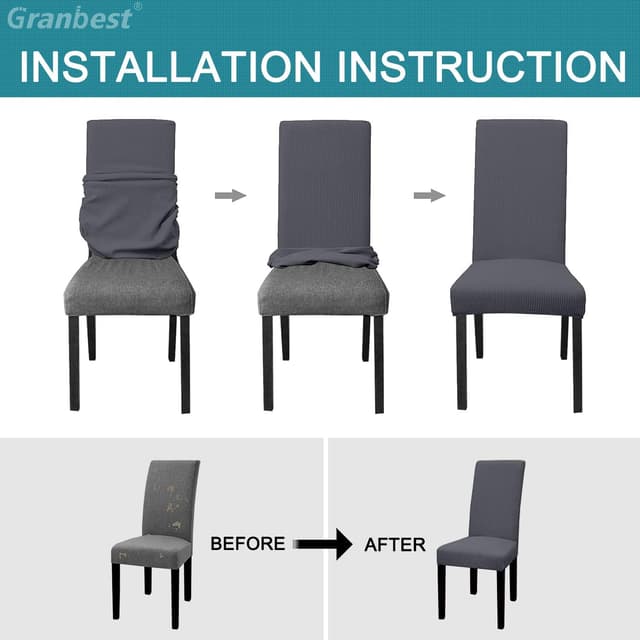 Granbest®

INSTALLATION INSTRUCTION

BEFORE

AFTER