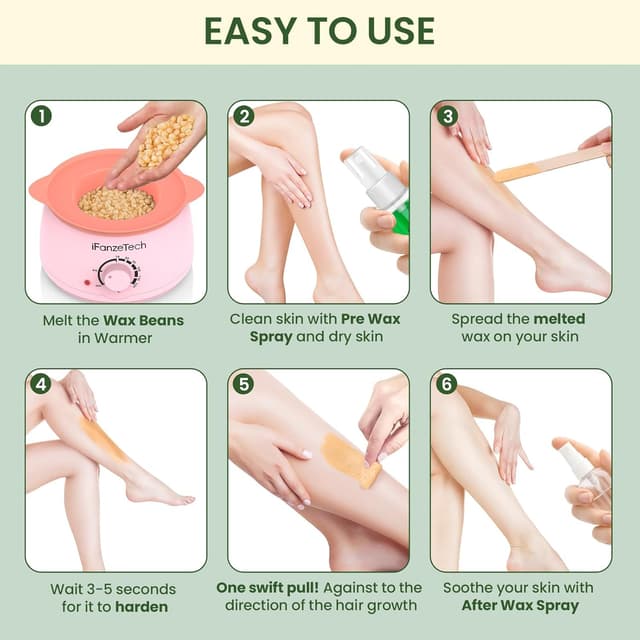 EASY TO USE

1

iFanzeTech

Melt the Wax Beans in Warmer

2

Clean skin with Pre Wax Spray and dry skin

3

Spread the melted wax on your skin

4

Wait 3-5 seconds for it to harden

5

One swift pull! Against to the direction of the hair growth

6

Soothe your skin with After Wax Spray